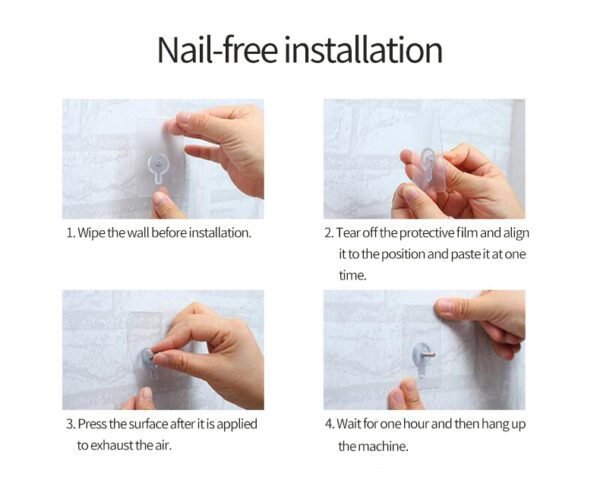 Nail-free installation

1. Wipe the wall before installation.

2. Tear off the protective film and align it to the position and paste it at one time.

3. Press the surface after it is applied to exhaust the air.

4. Wait for one hour and then hang up the machine.