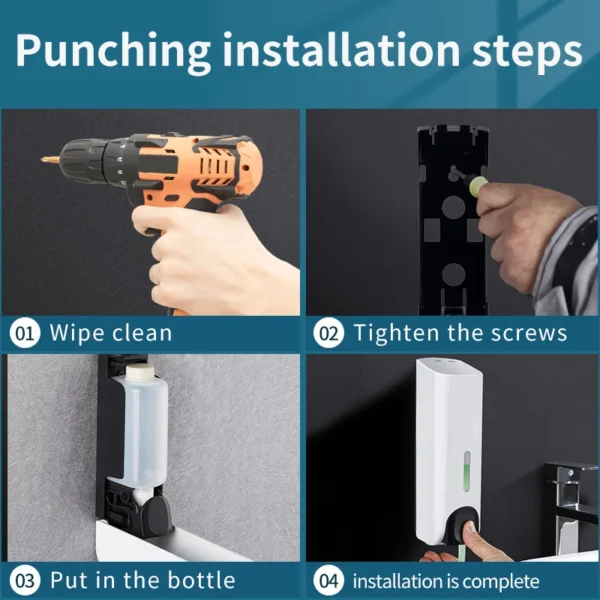 Punching installation steps

01 Wipe clean

02 Tighten the screws

03 Put in the bottle

04 installation is complete