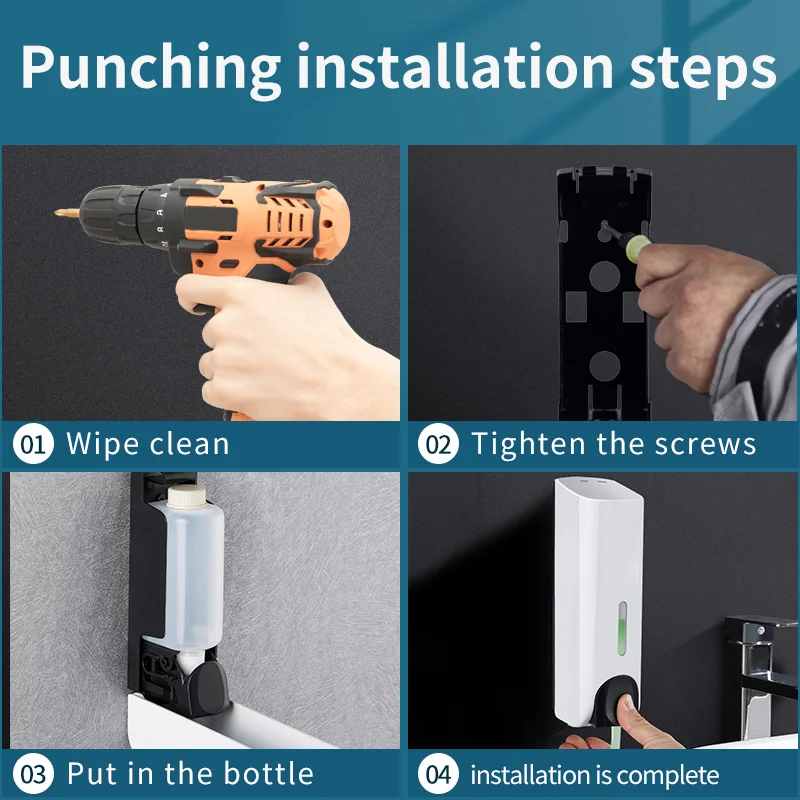 Punching installation steps

01 Wipe clean

02 Tighten the screws

03 Put in the bottle

04 installation is complete