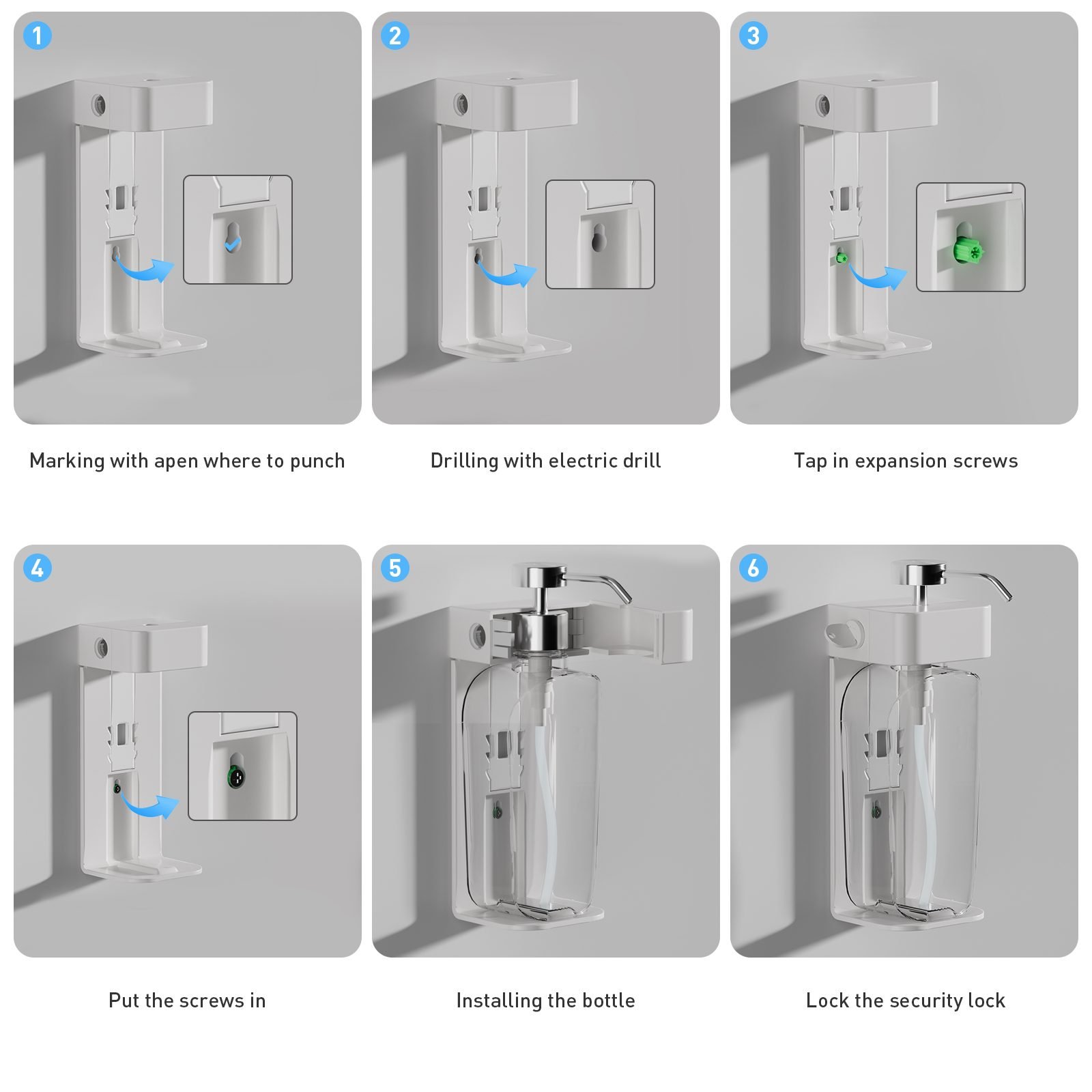 1

Marking with apen where to punch

2

Drilling with electric drill

3

Tap in expansion screws

4

Put the screws in

5

Installing the bottle

6

Lock the security lock